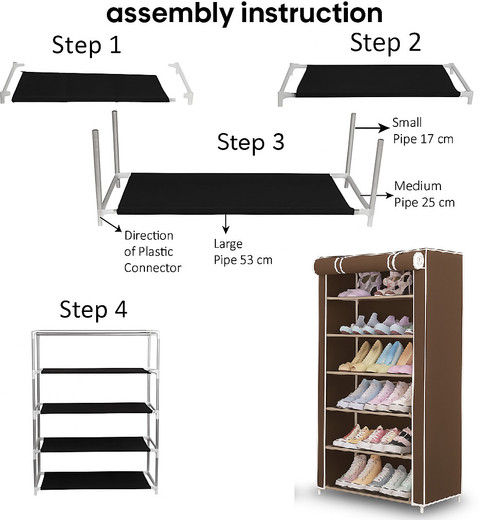 assembly instruction

Step 1

Step 2

Step 3

Small Pipe 17 cm

Medium Pipe 25 cm

Direction of Plastic Connector

Large Pipe 53 cm

Step 4