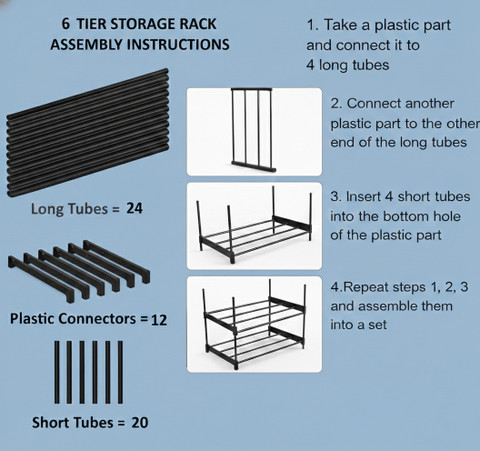 6 TIER STORAGE RACK
ASSEMBLY INSTRUCTIONS

Long Tubes = 24

Plastic Connectors = 12

Short Tubes = 20

1. Take a plastic part and connect it to 4 long tubes

2. Connect another plastic part to the other end of the long tubes

3. Insert 4 short tubes into the bottom hole of the plastic part

4.Repeat steps 1, 2, 3 and assemble them into a set