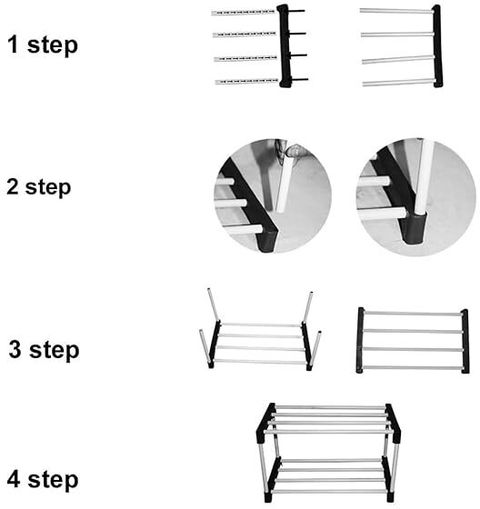 1 step

2 step

3 step

4 step