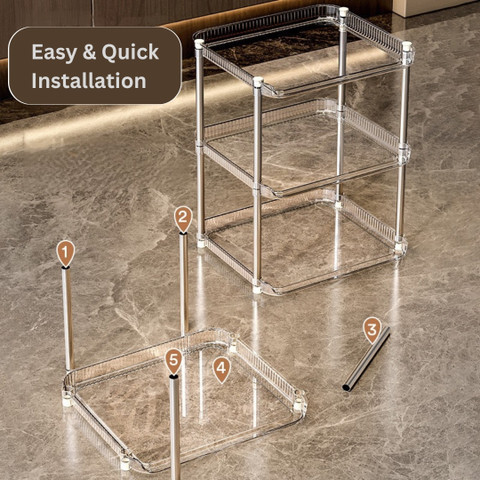 Easy & Quick Installation

1

2

3

4

5