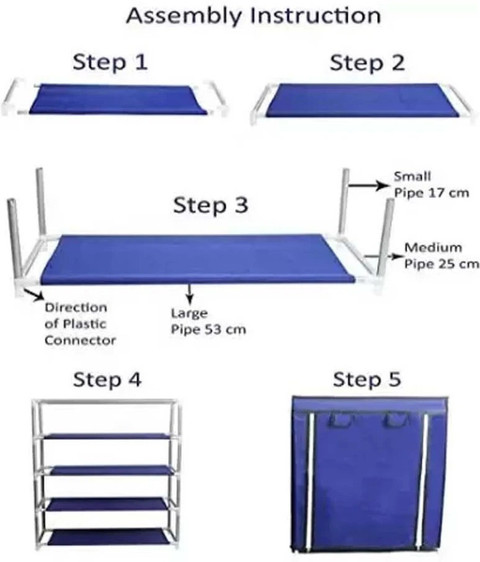 Assembly Instruction

Step 1

Step 2

Step 3

Small Pipe 17 cm

Medium Pipe 25 cm

Direction of Plastic Connector

Large Pipe 53 cm

Step 4

Step 5