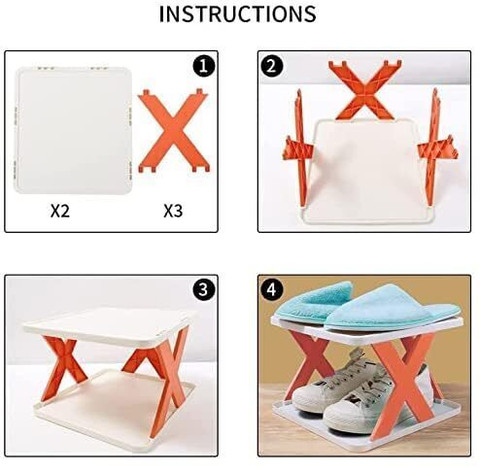 INSTRUCTIONS

1

X2

X3

2

3

4