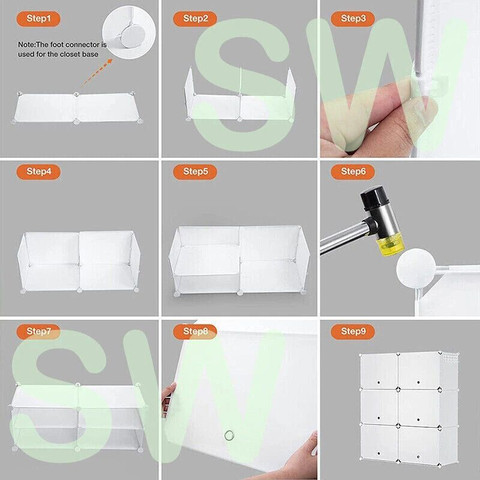 Step1

Note:The foot connector is used for the closet base

Step2

Step3

Step4

Step5

Step6

Step7

Step8

Step9

SW