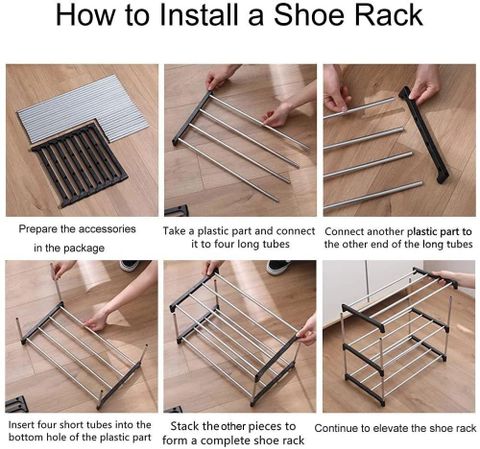 How to Install a Shoe Rack

Prepare the accessories in the package

Take a plastic part and connect it to four long tubes

Connect another plastic part to the other end of the long tubes

Insert four short tubes into the bottom hole of the plastic part

Stack the other pieces to form a complete shoe rack

Continue to elevate the shoe rack