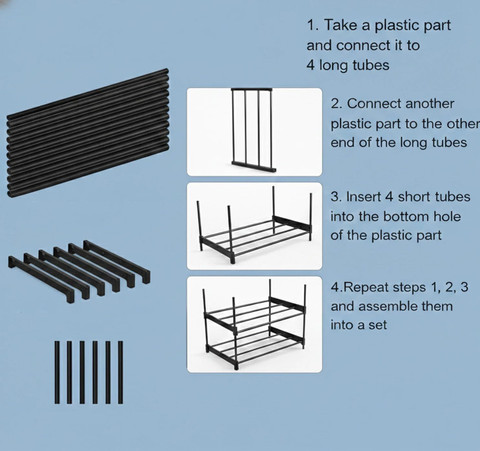 1. Take a plastic part and connect it to 4 long tubes

2. Connect another plastic part to the other end of the long tubes

3. Insert 4 short tubes into the bottom hole of the plastic part

4.Repeat steps 1, 2, 3 and assemble them into a set