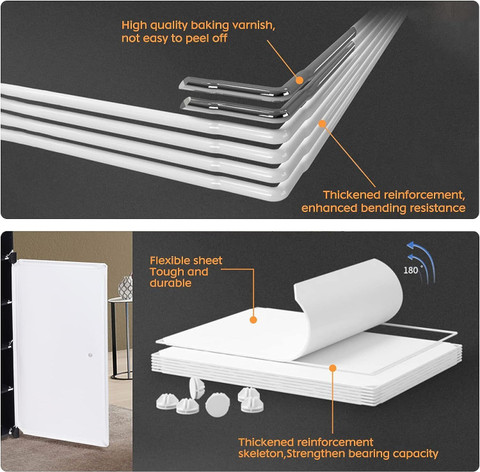 High quality baking varnish, not easy to peel off

Thickened reinforcement, enhanced bending resistance

Flexible sheet
Tough and durable

180°

Thickened reinforcement skeleton,Strengthen bearing capacity