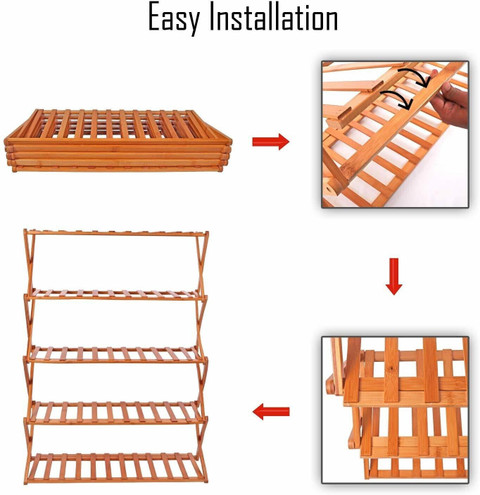 Easy Installation