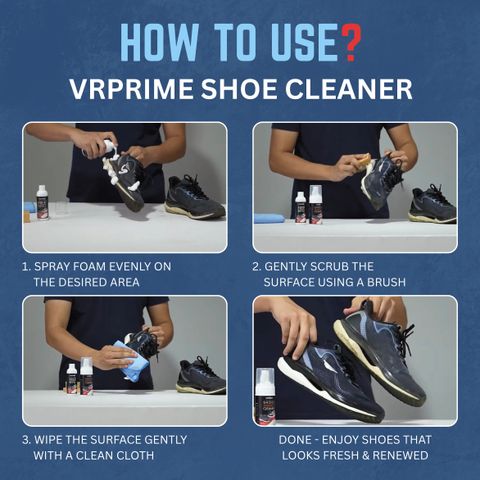 HOW TO USE?

VRPRIME SHOE CLEANER

1. SPRAY FOAM EVENLY ON THE DESIRED AREA

2. GENTLY SCRUB THE SURFACE USING A BRUSH

3. WIPE THE SURFACE GENTLY WITH A CLEAN CLOTH

DONE - ENJOY SHOES THAT LOOKS FRESH & RENEWED