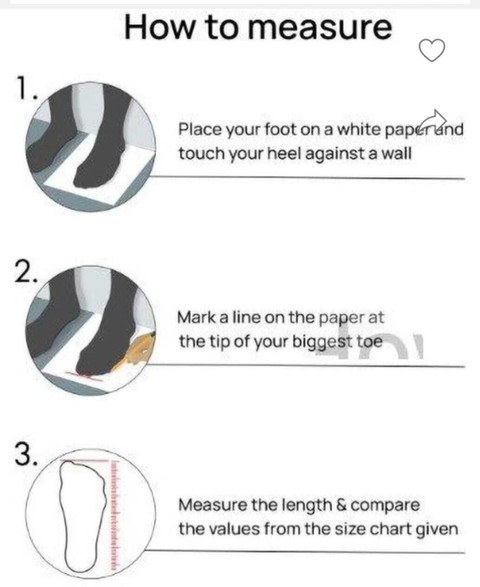 How to measure

1.

Place your foot on a white paper and touch your heel against a wall

2.

Mark a line on the paper at the tip of your biggest toe

3.

Measure the length & compare the values from the size chart given