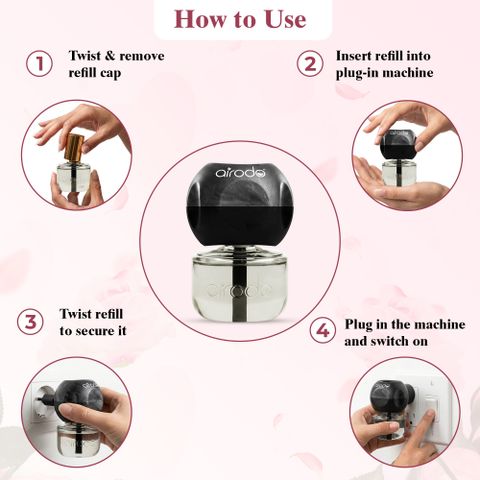 How to Use

1 Twist & remove refill cap

2 Insert refill into plug-in machine

airodo

airodo

3 Twist refill to secure it

4 Plug in the machine and switch on