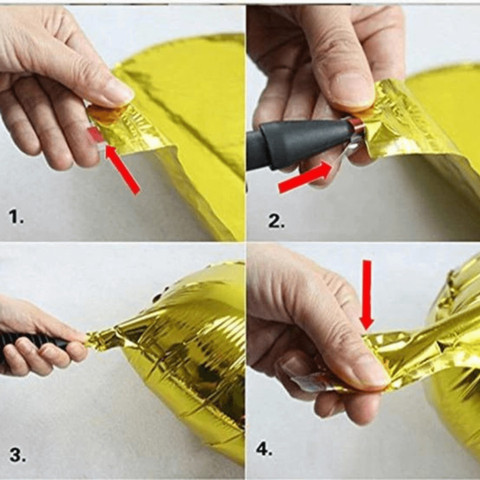 1.

2.

3.

4.