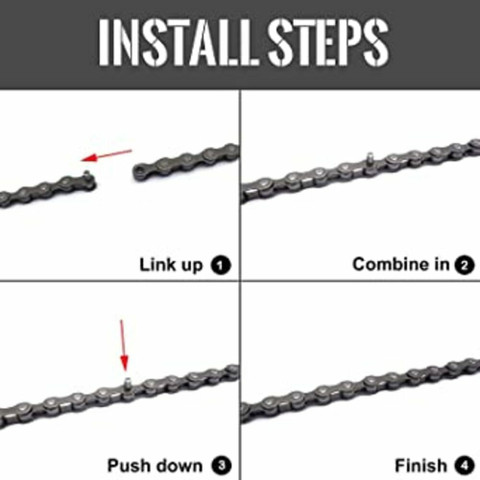 INSTALL STEPS

Link up 1

Combine in 2

Push down 3

Finish 4