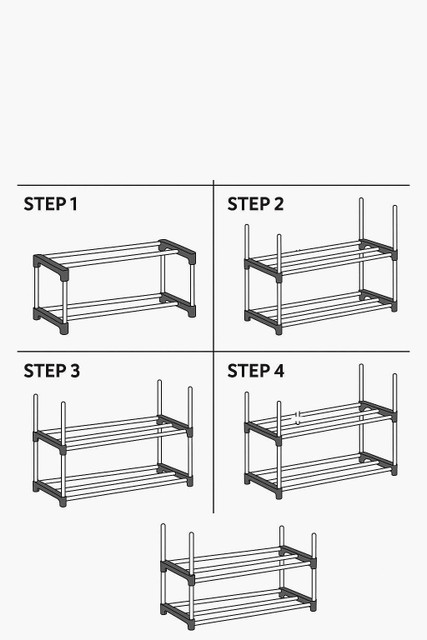 STEP 1

STEP 2

STEP 3

STEP 4