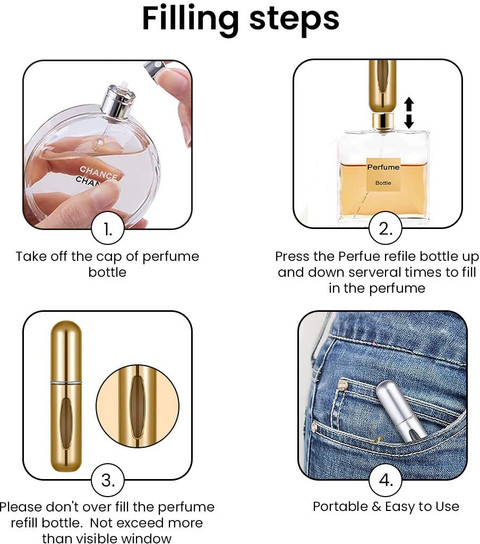 Filling steps

CHANCE
CHAN

1.

Take off the cap of perfume bottle

Perfume
Bottle

2.

Press the Perfue refile bottle up and down serveral times to fill in the perfume

3.

Please don't over fill the perfume refill bottle. Not exceed more than visible window

4.

Portable & Easy to Use