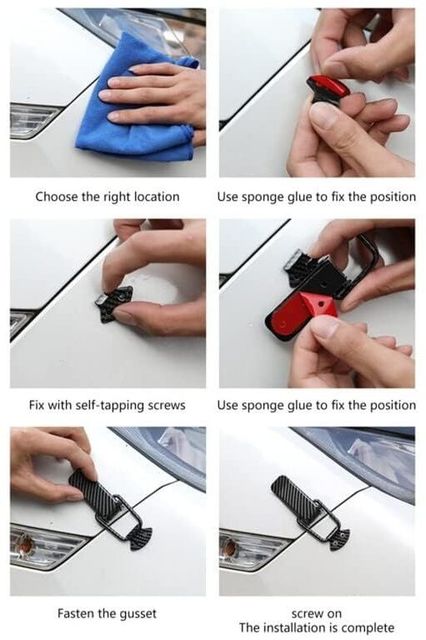 Choose the right location

Use sponge glue to fix the position

Fix with self-tapping screws

Use sponge glue to fix the position

Fasten the gusset

screw on
The installation is complete