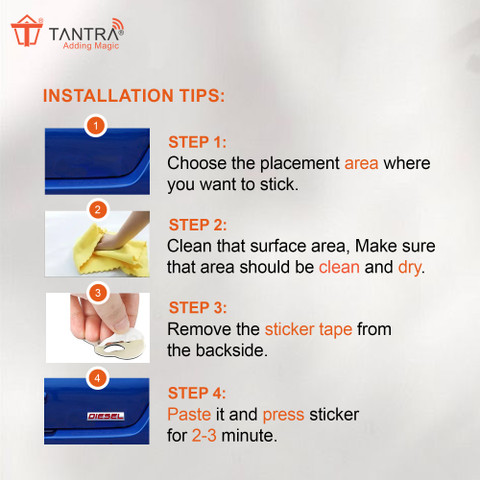 TANTRA®
Adding Magic

INSTALLATION TIPS:

1

STEP 1:
Choose the placement area where you want to stick.

2

STEP 2:
Clean that surface area, Make sure that area should be clean and dry.

3

STEP 3:
Remove the sticker tape from the backside.

4

DIESEL

STEP 4:
Paste it and press sticker for 2-3 minute.