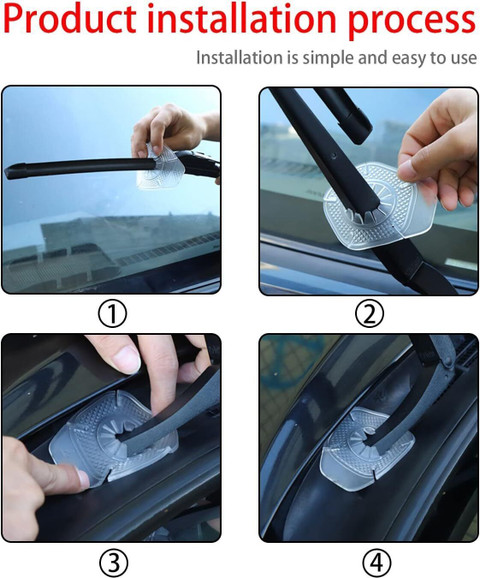 Product installation process

Installation is simple and easy to use

①

②

③

④