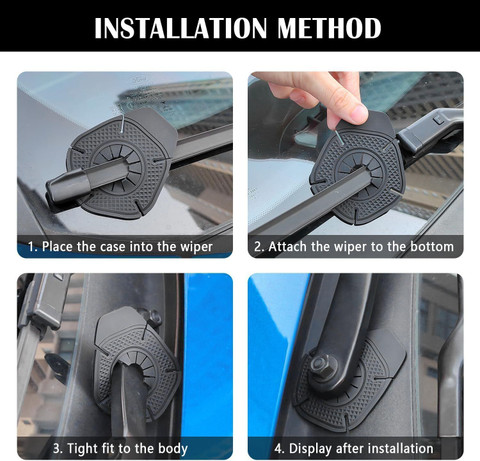 INSTALLATION METHOD

1. Place the case into the wiper

2. Attach the wiper to the bottom

3. Tight fit to the body

4. Display after installation