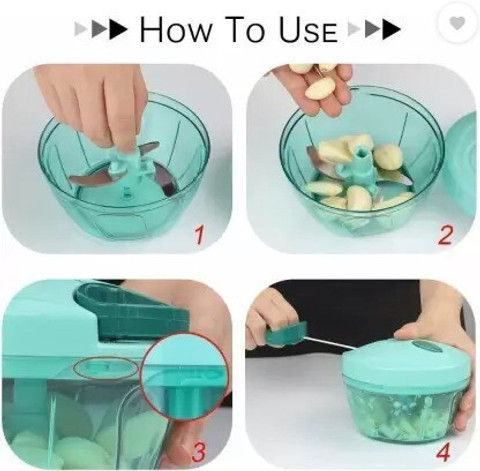 HOW TO USE

1

2

3

4