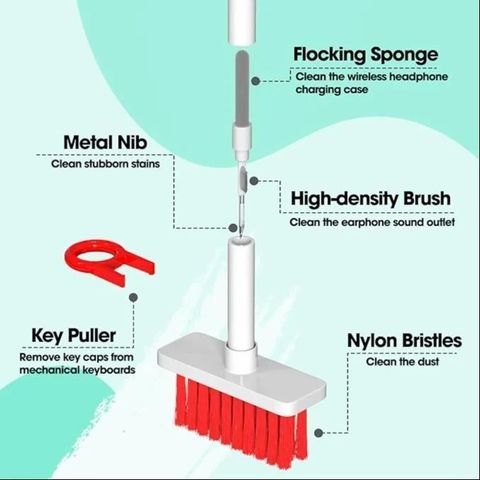 Flocking Sponge
Clean the wireless headphone charging case

Metal Nib
Clean stubborn stains

High-density Brush
Clean the earphone sound outlet

Key Puller
Remove key caps from mechanical keyboards

Nylon Bristles
Clean the dust