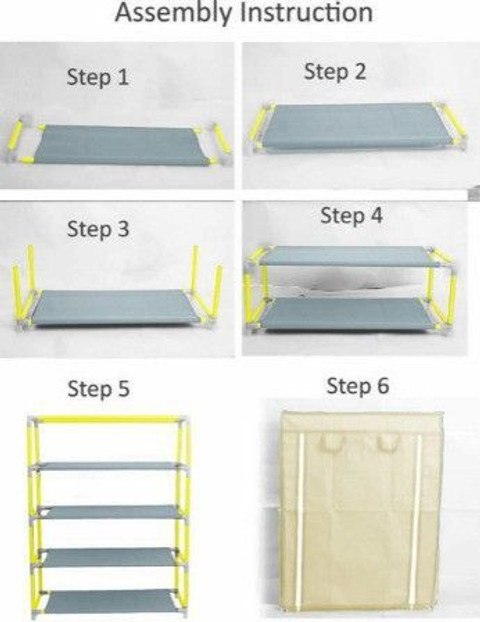 Assembly Instruction

Step 1

Step 2

Step 3

Step 4

Step 5

Step 6