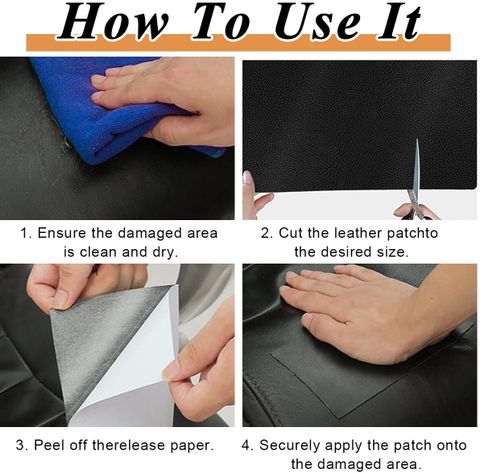 How To Use It

1. Ensure the damaged area is clean and dry.

2. Cut the leather patchto the desired size.

3. Peel off therelease paper.

4. Securely apply the patch onto the damaged area.