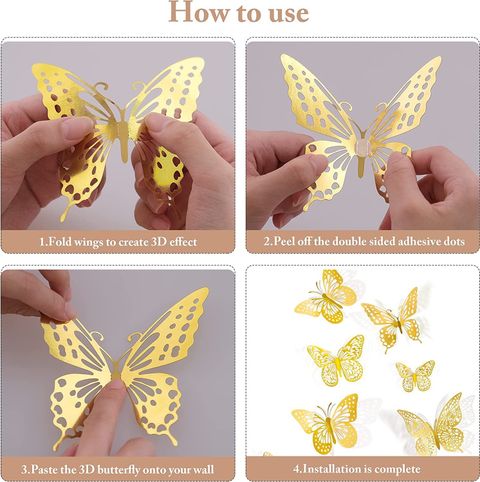 How to use

1.Fold wings to create 3D effect

2.Peel off the double sided adhesive dots

3.Paste the 3D butterfly onto your wall

4.Installation is complete