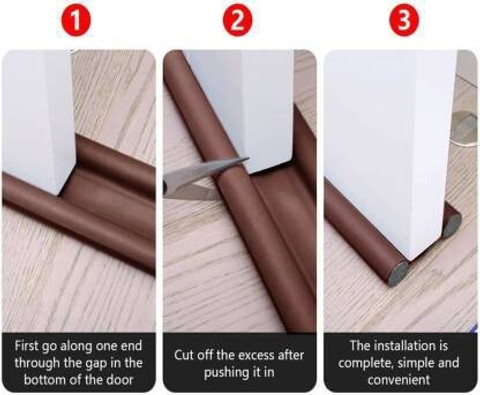 1

First go along one end through the gap in the bottom of the door

2

Cut off the excess after pushing it in

3

The installation is complete, simple and convenient