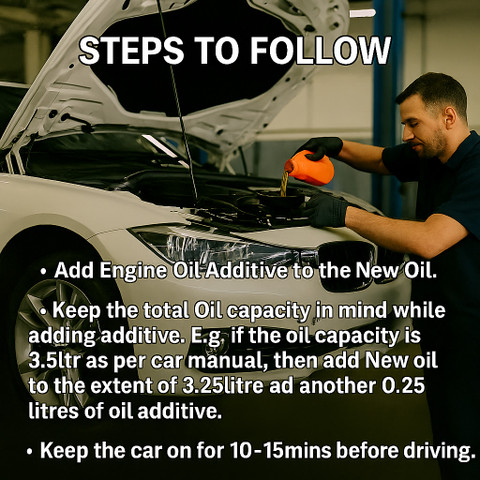 STEPS TO FOLLOW

• Add Engine Oil Additive to the New Oil.

• Keep the total Oil capacity in mind while adding additive. E.g, if the oil capacity is 3.5ltr as per car manual, then add New oil to the extent of 3.25litre ad another 0.25 litres of oil additive.

• Keep the car on for 10-15mins before driving.