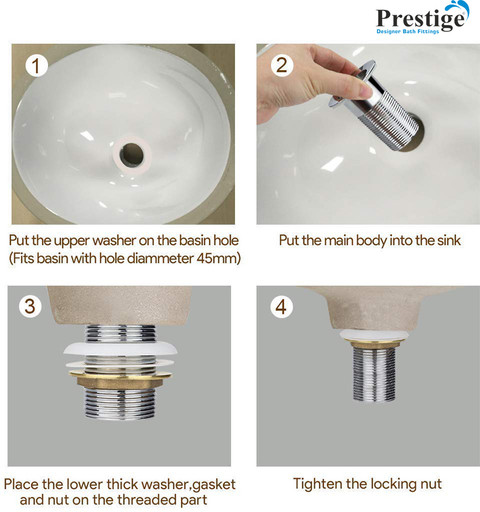 Prestige®
Designer Bath Fittings

1

Put the upper washer on the basin hole
(Fits basin with hole diammeter 45mm)

2

Put the main body into the sink

3

Place the lower thick washer,gasket and nut on the threaded part

4

Tighten the locking nut