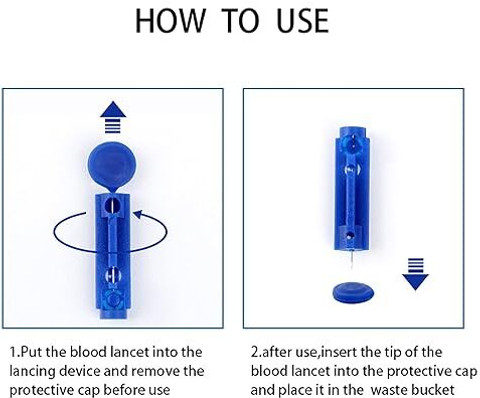 HOW TO USE

1.Put the blood lancet into the lancing device and remove the protective cap before use

2.after use,insert the tip of the blood lancet into the protective cap and place it in the waste bucket