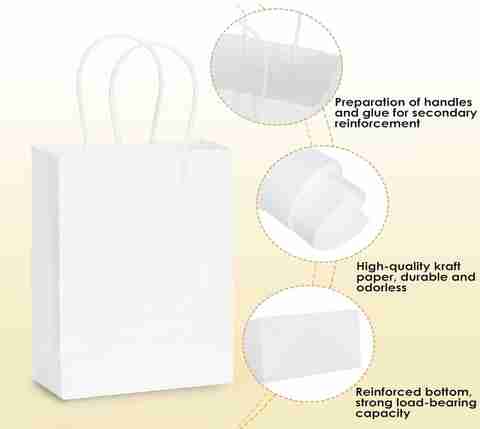 Preparation of handles and glue for secondary reinforcement

High-quality kraft paper, durable and odorless

Reinforced bottom, strong load-bearing capacity