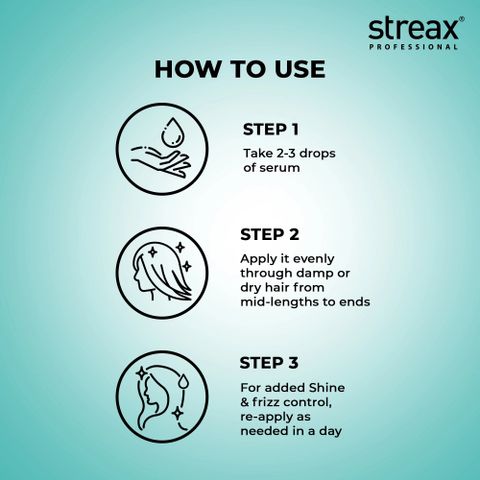 streax®
PROFESSIONAL

HOW TO USE

STEP 1
Take 2-3 drops of serum

STEP 2
Apply it evenly through damp or dry hair from mid-lengths to ends

STEP 3
For added Shine & frizz control, re-apply as needed in a day