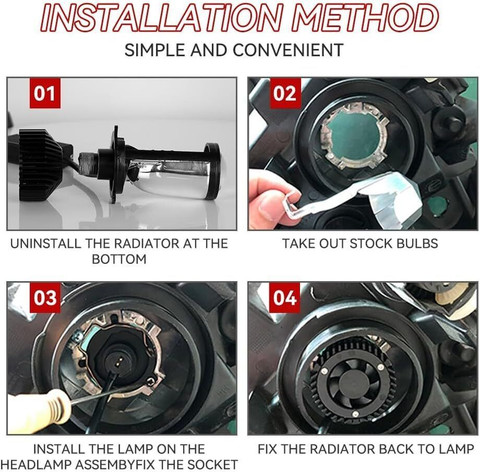 INSTALLATION METHOD

SIMPLE AND CONVENIENT

01

UNINSTALL THE RADIATOR AT THE BOTTOM

02

TAKE OUT STOCK BULBS

03

INSTALL THE LAMP ON THE HEADLAMP ASSEMBYFIX THE SOCKET

04

FIX THE RADIATOR BACK TO LAMP