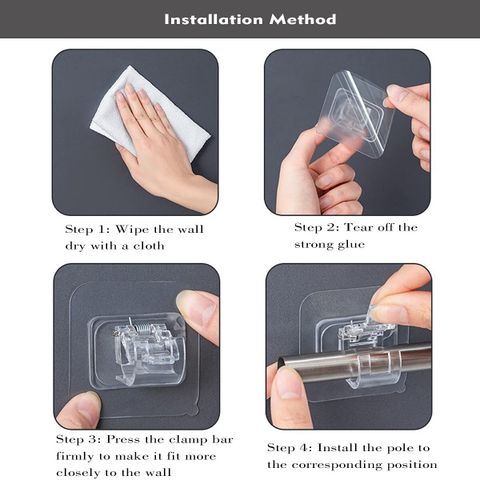 Installation Method

Step 1: Wipe the wall dry with a cloth

Step 2: Tear off the strong glue

Step 3: Press the clamp bar firmly to make it fit more closely to the wall

Step 4: Install the pole to the corresponding position