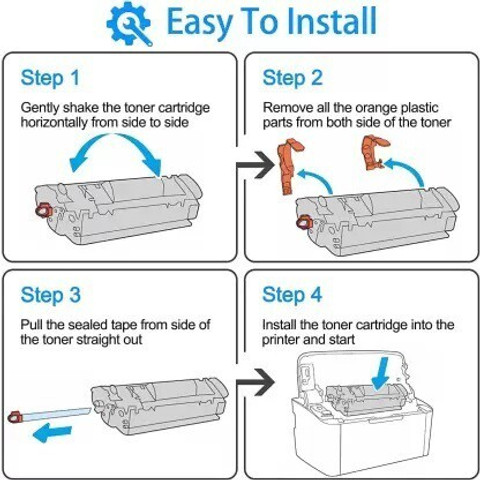 Easy To Install

Step 1

Gently shake the toner cartridge horizontally from side to side

Step 2

Remove all the orange plastic parts from both side of the toner

Step 3

Pull the sealed tape from side of the toner straight out

Step 4

Install the toner cartridge into the printer and start