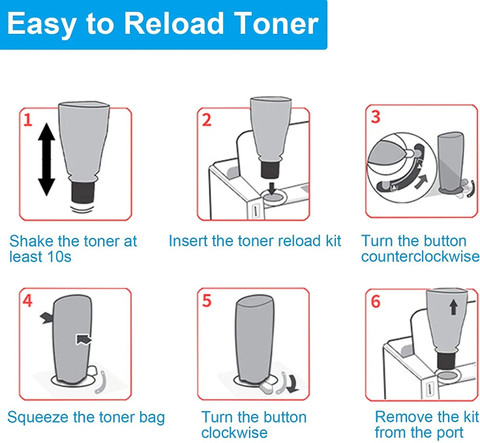 Easy to Reload Toner

1
Shake the toner at least 10s

2
Insert the toner reload kit

3
Turn the button counterclockwise

4
Squeeze the toner bag

5
Turn the button clockwise

6
Remove the kit from the port