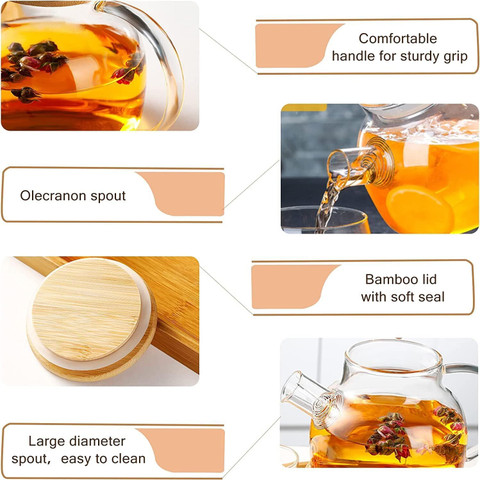 Comfortable handle for sturdy grip

Olecranon spout

Bamboo lid with soft seal

Large diameter spout， easy to clean