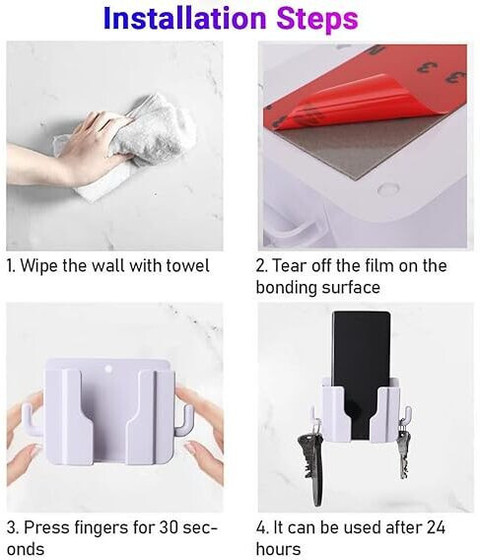 Installation Steps

1. Wipe the wall with towel

2. Tear off the film on the bonding surface

3. Press fingers for 30 seconds

4. It can be used after 24 hours