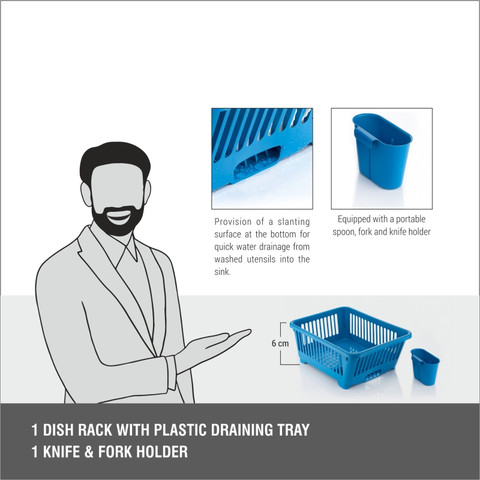 Provision of a slanting surface at the bottom for quick water drainage from washed utensils into the sink.

Equipped with a portable spoon, fork and knife holder

6 cm

1 DISH RACK WITH PLASTIC DRAINING TRAY
1 KNIFE & FORK HOLDER