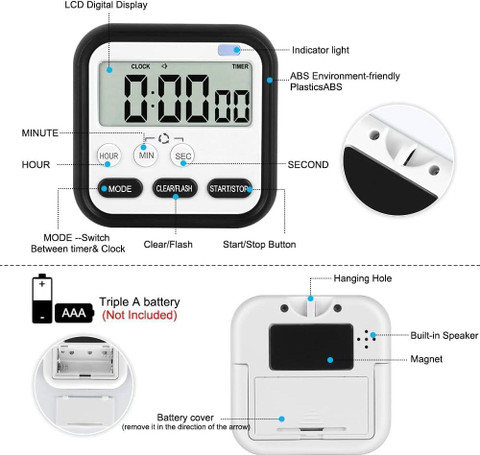 LCD Digital Display

Indicator light

CLOCK

TIMER

0:00 00

ABS Environment-friendly PlasticsABS

MINUTE

HOUR

HOUR

MIN

SEC

SECOND

MODE

CLEAR/FLASH

START/STOP

MODE --Switch Between timer& Clock

Clear/Flash

Start/Stop Button

+

-

AAA

Triple A battery
(Not Included)

Hanging Hole

Built-in Speaker

Magnet

Battery cover
(remove it in the direction of the arrow)