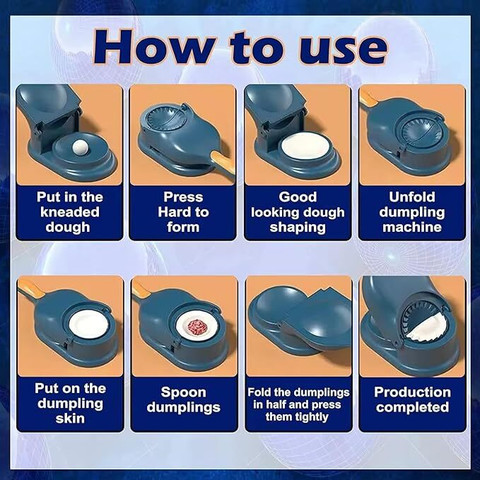 How to use

Put in the kneaded dough

Press Hard to form

Good looking dough shaping

Unfold dumpling machine

Put on the dumpling skin

Spoon dumplings

Fold the dumplings in half and press them tightly

Production completed