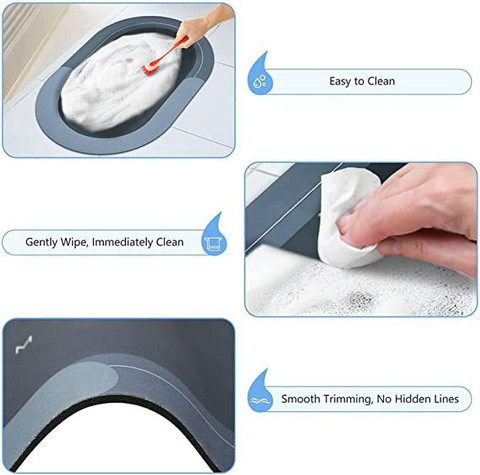 Easy to Clean

Gently Wipe, Immediately Clean

Smooth Trimming, No Hidden Lines