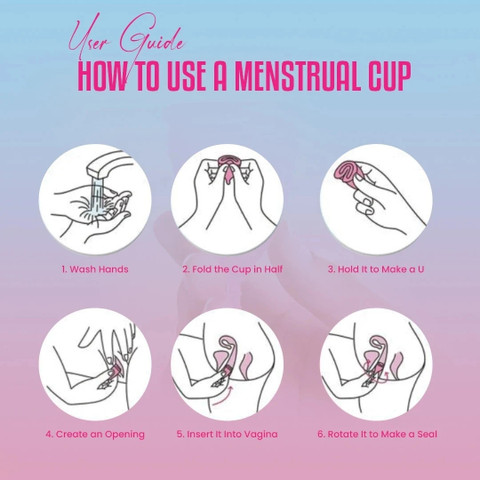 User Guide
HOW TO USE A MENSTRUAL CUP

1. Wash Hands

2. Fold the Cup in Half

3. Hold It to Make a U

4. Create an Opening

5. Insert It Into Vagina

6. Rotate It to Make a Seal