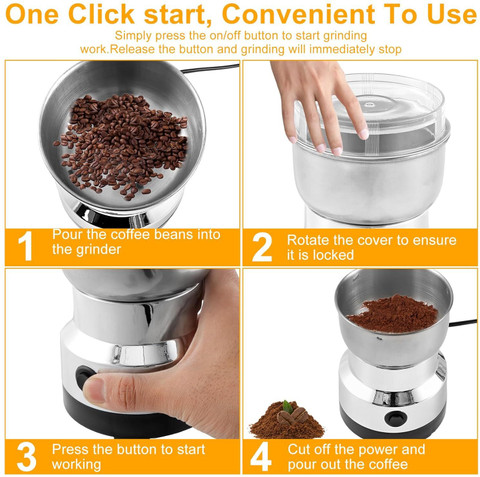 One Click start, Convenient To Use

Simply press the on/off button to start grinding work.Release the button and grinding will immediately stop

1 Pour the coffee beans into the grinder

2 Rotate the cover to ensure it is locked

3 Press the button to start working

4 Cut off the power and pour out the coffee