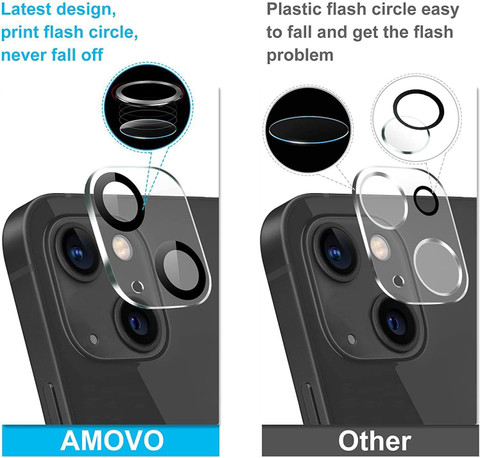 Latest design, print flash circle, never fall off

AMOVO

Plastic flash circle easy to fall and get the flash problem

Other