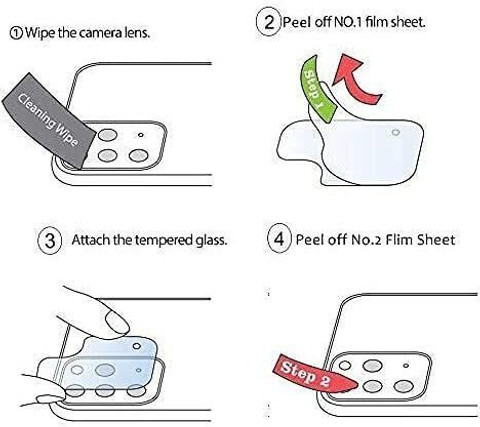 ① Wipe the camera lens.

Cleaning Wipe

2 Peel off NO.1 film sheet.

Step 1

3 Attach the tempered glass.

4 Peel off No.2 Flim Sheet

Step 2