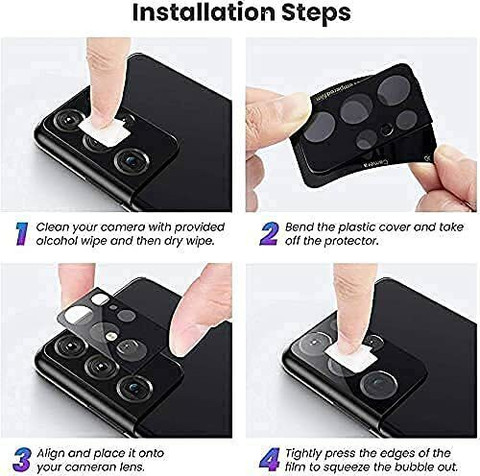 Installation Steps

1 Clean your camera with provided alcohol wipe and then dry wipe.

2 Bend the plastic cover and take off the protector.

3 Align and place it onto your cameran lens.

4 Tightly press the edges of the film to squeeze the bubble out.