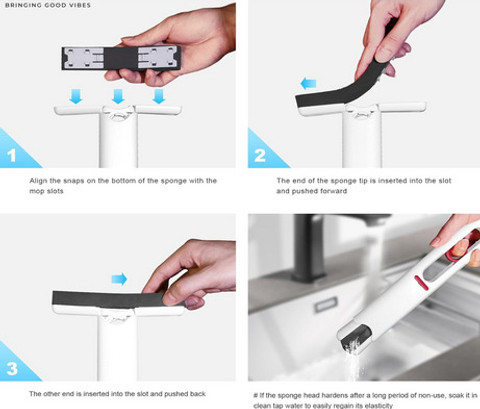 BRINGING GOOD VIBES

1

Align the snaps on the bottom of the sponge with the mop slots

2

The end of the sponge tip is inserted into the slot and pushed forward

3

The other end is inserted into the slot and pushed back

# If the sponge head hardens after a long period of non-use, soak it in clean tap water to easily regain its elasticity