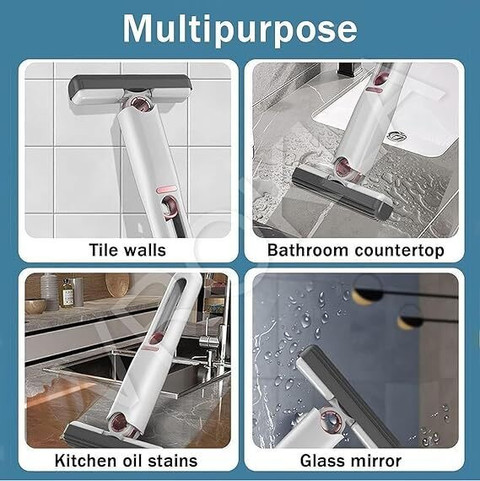 Multipurpose

Tile walls

Bathroom countertop

Kitchen oil stains

Glass mirror